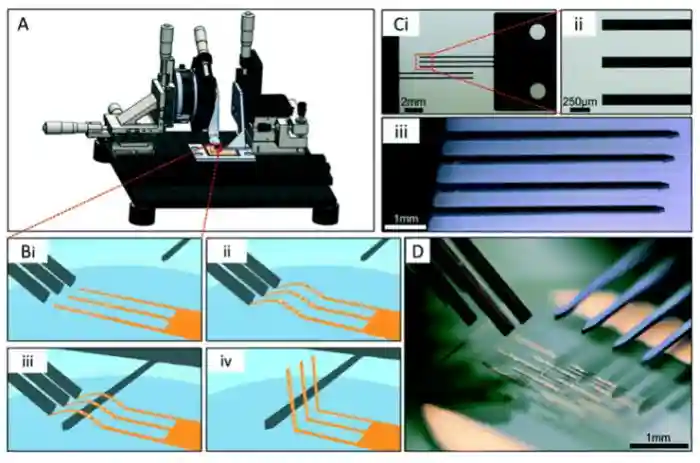 A

Ci

2mm

ii

250μm

iii

1mm

Bi

ii

iii

iv

D

1mm